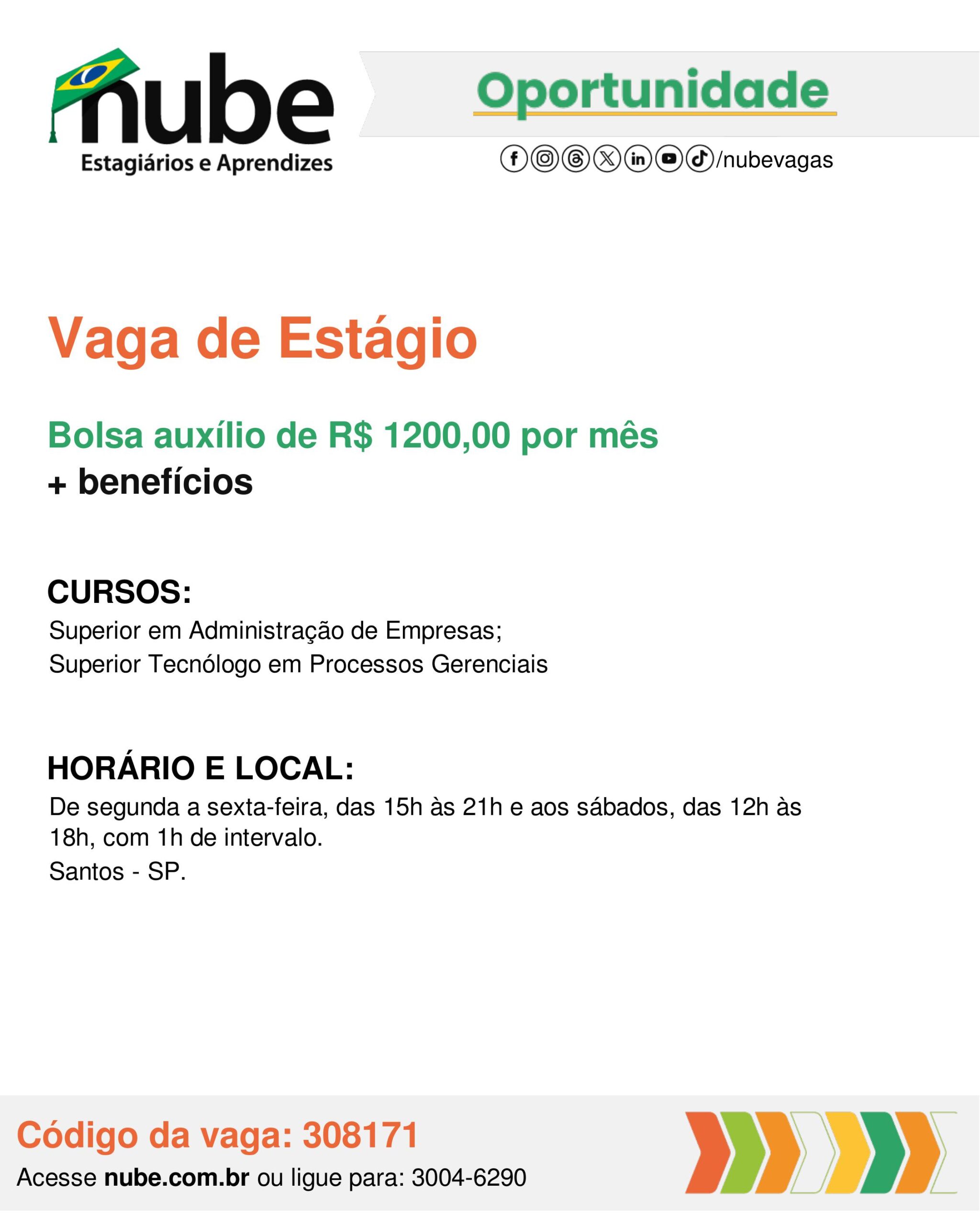 nube
Estagiários e Aprendizes

Oportunidade

/nubevagas

Vaga de Estágio

Bolsa auxílio de R$ 1200,00 por mês
+ benefícios

CURSOS:
Superior em Administração de Empresas;
Superior Tecnólogo em Processos Gerenciais

HORÁRIO E LOCAL:
De segunda a sexta-feira, das 15h às 21h e aos sábados, das 12h às 18h, com 1h de intervalo.
Santos - SP.

Código da vaga: 308171
Acesse nube.com.br ou ligue para: 3004-6290